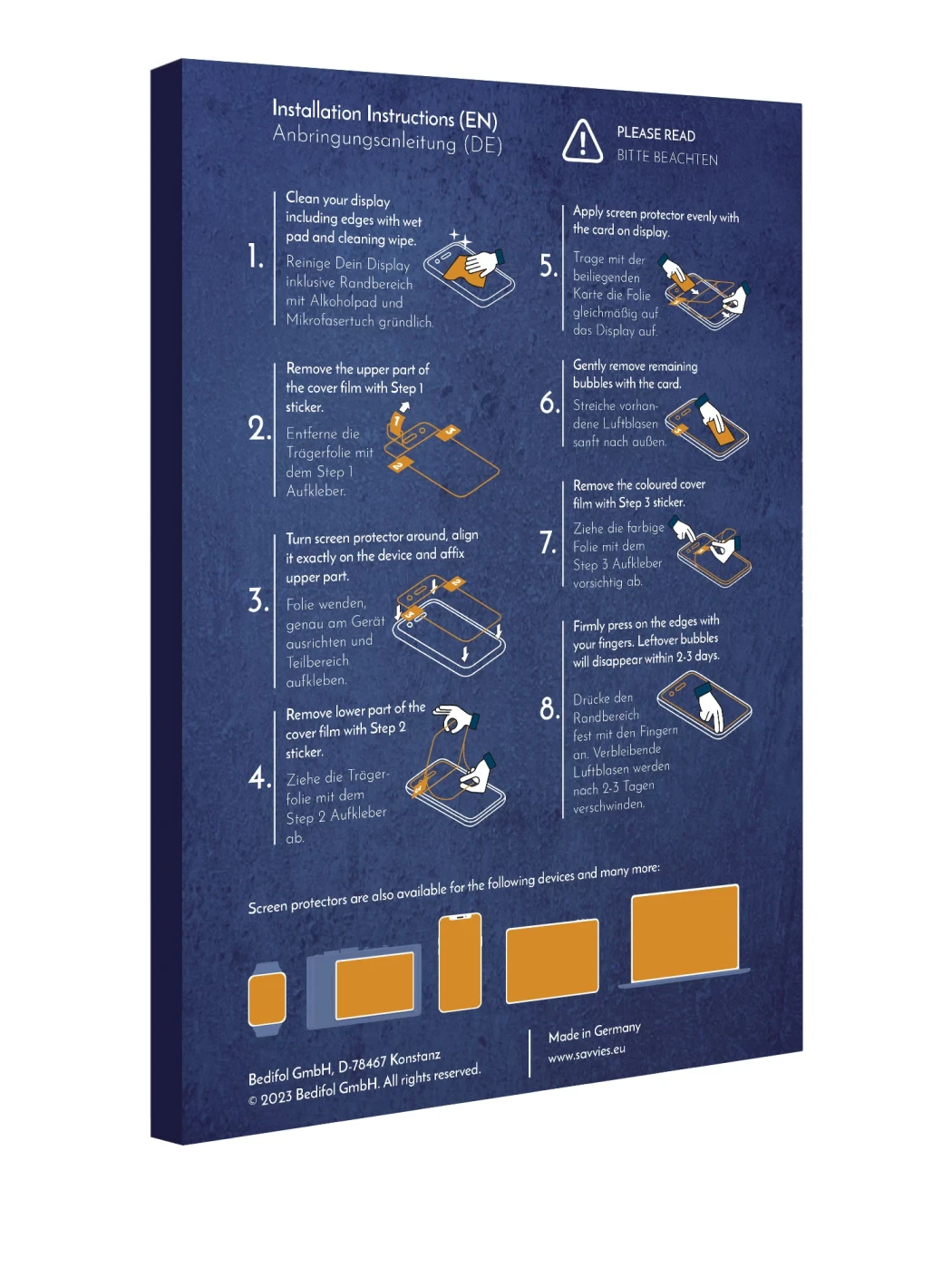 Installation Instructions (EN)
Anbringungsanleitung (DE)

PLEASE READ
BITTE BEACHTEN

1. Clean your display including edges with wet pad and cleaning wipe.
Reinige Dein Display inklusive Randbereich mit Alkoholpad und Mikrofasertuch gründlich.

2. Remove the upper part of the cover film with Step 1 sticker.
Entferne die Trägerfolie mit dem Step 1 Aufkleber.

3. Turn screen protector around, align it exactly on the device and affix upper part.
Folie wenden, genau am Gerät ausrichten und Teilbereich aufkleben.

4. Remove lower part of the cover film with Step 2 sticker.
Ziehe die Trägerfolie mit dem Step 2 Aufkleber ab.

5. Apply screen protector evenly with the card on display.
Trage mit der beiliegenden Karte die Folie gleichmäßig auf das Display auf.

6. Gently remove remaining bubbles with the card.
Streiche vorhandene Luftblasen sanft nach außen.

7. Remove the coloured cover film with Step 3 sticker.
Ziehe die farbige Folie mit dem Step 3 Aufkleber vorsichtig ab.

8. Firmly press on the edges with your fingers. Leftover bubbles will disappear within 2-3 days.
Drücke den Randbereich fest mit den Fingern an. Verbleibende Luftblasen werden nach 2-3 Tagen verschwinden.

Screen protectors are also available for the following devices and many more:

Bedifol GmbH, D-78467 Konstanz
© 2023 Bedifol GmbH. All rights reserved.

Made in Germany
www.savvies.eu